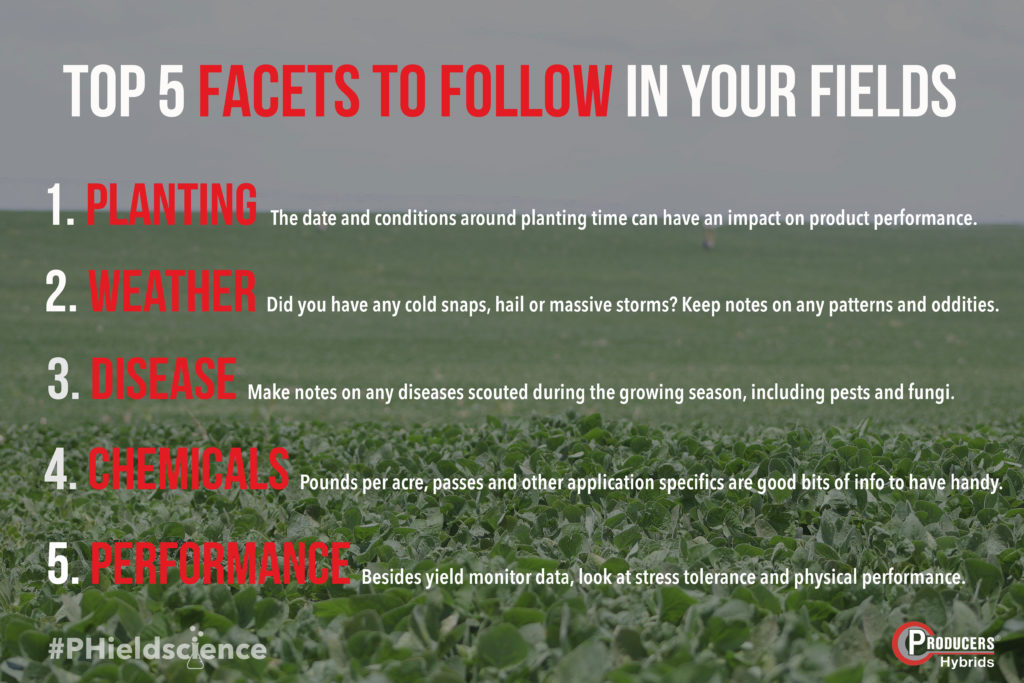 TOP 5 FACETS TO FOLLOW IN YOUR FIELDS

1. PLANTING The date and conditions around planting time can have an impact on product performance.

2. WEATHER Did you have any cold snaps, hail or massive storms? Keep notes on any patterns and oddities.

3. DISEASE Make notes on any diseases scouted during the growing season, including pests and fungi.

4. CHEMICALS Pounds per acre, passes and other application specifics are good bits of info to have handy.

5. PERFORMANCE Besides yield monitor data, look at stress tolerance and physical performance.

#PHieldscience

PRODUCERS® Hybrids